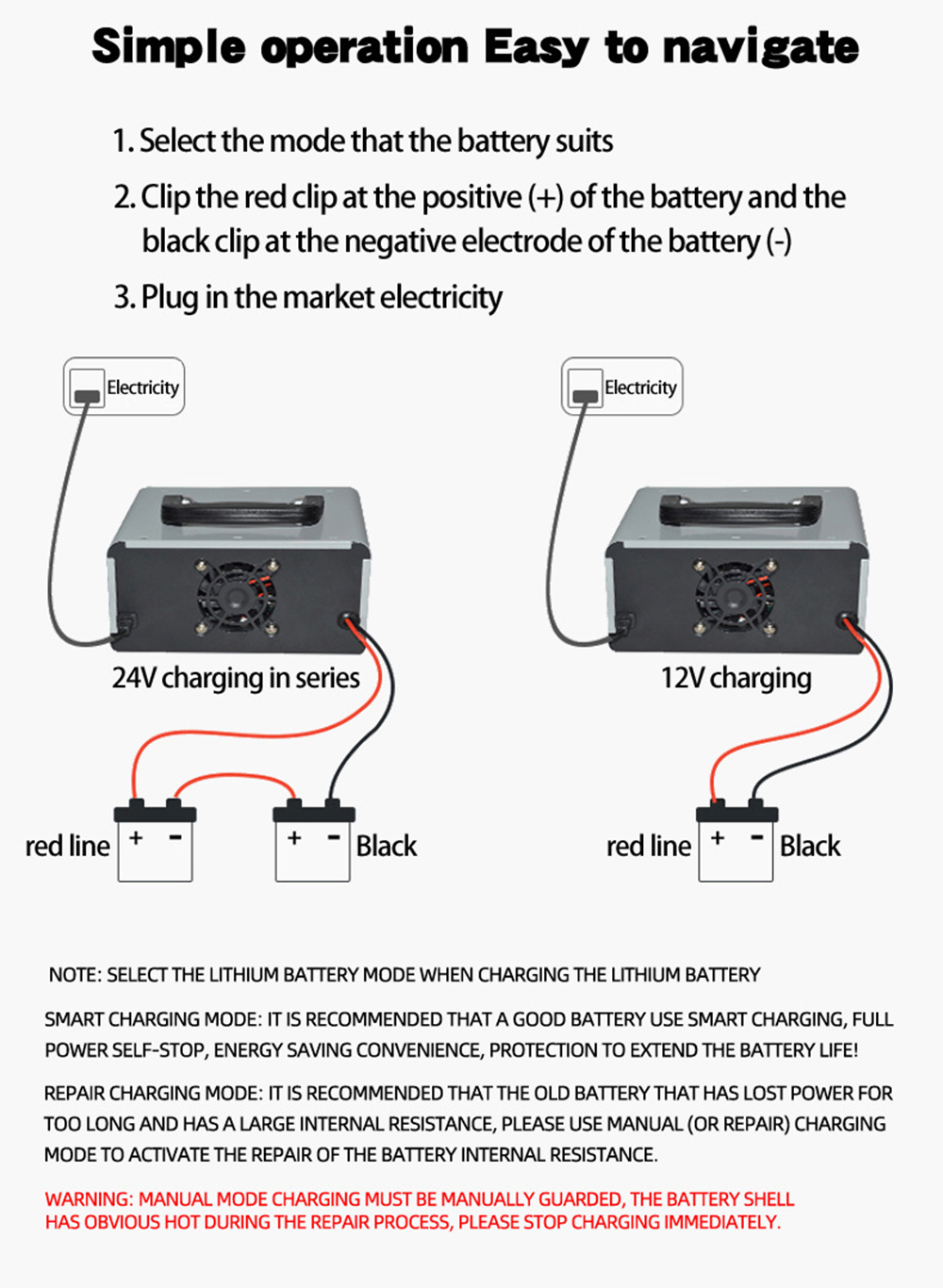 Simple operation Easy to navigate

1. Select the mode that the battery suits

2. Clip the red clip at the positive (+) of the battery and the black clip at the negative electrode of the battery (-)

3. Plug in the market electricity

Electricity

24V charging in series

red line + - + - Black

Electricity

12V charging

red line + - Black

NOTE: SELECT THE LITHIUM BATTERY MODE WHEN CHARGING THE LITHIUM BATTERY

SMART CHARGING MODE: IT IS RECOMMENDED THAT A GOOD BATTERY USE SMART CHARGING, FULL POWER SELF-STOP, ENERGY SAVING CONVENIENCE, PROTECTION TO EXTEND THE BATTERY LIFE!

REPAIR CHARGING MODE: IT IS RECOMMENDED THAT THE OLD BATTERY THAT HAS LOST POWER FOR TOO LONG AND HAS A LARGE INTERNAL RESISTANCE, PLEASE USE MANUAL (OR REPAIR) CHARGING MODE TO ACTIVATE THE REPAIR OF THE BATTERY INTERNAL RESISTANCE.

WARNING: MANUAL MODE CHARGING MUST BE MANUALLY GUARDED, THE BATTERY SHELL HAS OBVIOUS HOT DURING THE REPAIR PROCESS, PLEASE STOP CHARGING IMMEDIATELY.