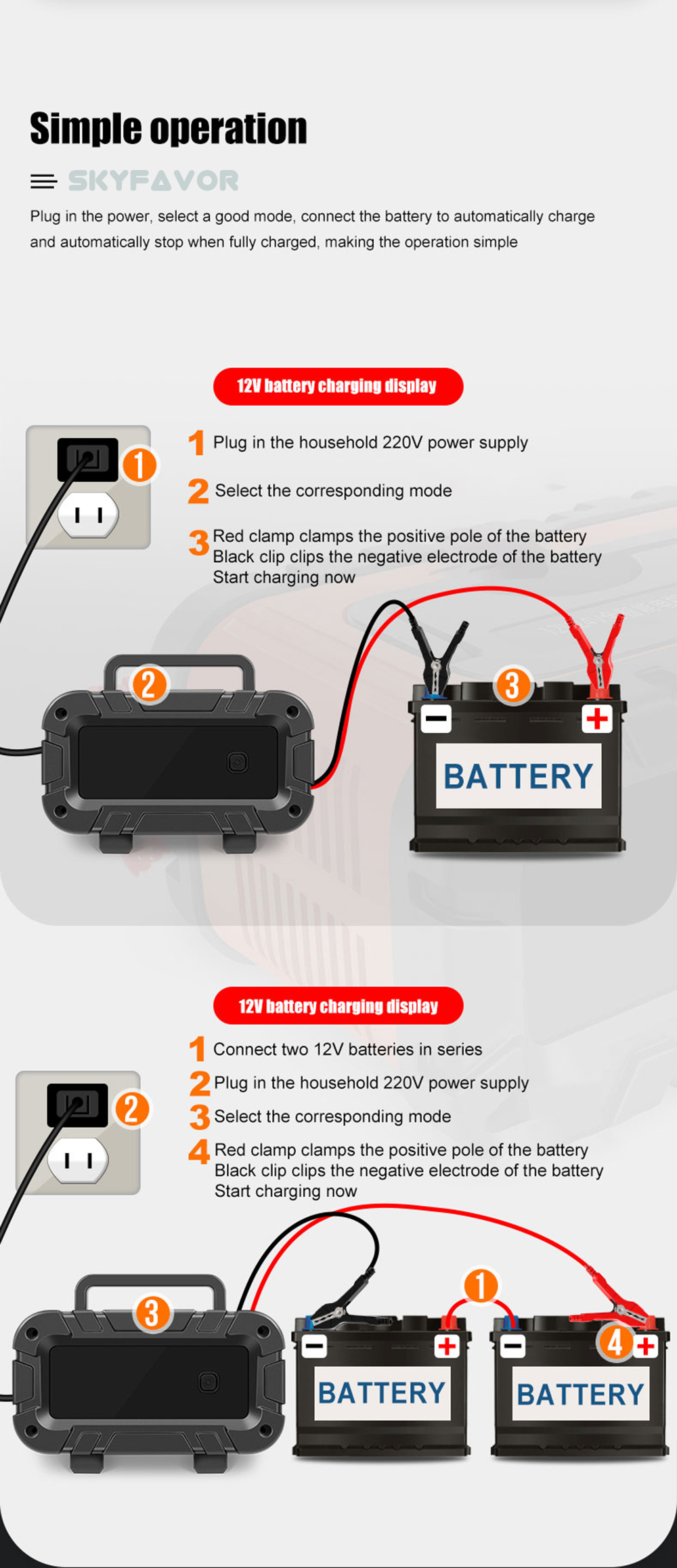 Simple operation

SKYFAVOR

Plug in the power, select a good mode, connect the battery to automatically charge and automatically stop when fully charged, making the operation simple

12V battery charging display

1 Plug in the household 220V power supply

2 Select the corresponding mode

3 Red clamp clamps the positive pole of the battery
Black clip clips the negative electrode of the battery
Start charging now

1

2

3

BATTERY

12V battery charging display

1 Connect two 12V batteries in series

2 Plug in the household 220V power supply

3 Select the corresponding mode

4 Red clamp clamps the positive pole of the battery
Black clip clips the negative electrode of the battery
Start charging now

2

3

1

4

BATTERY

BATTERY